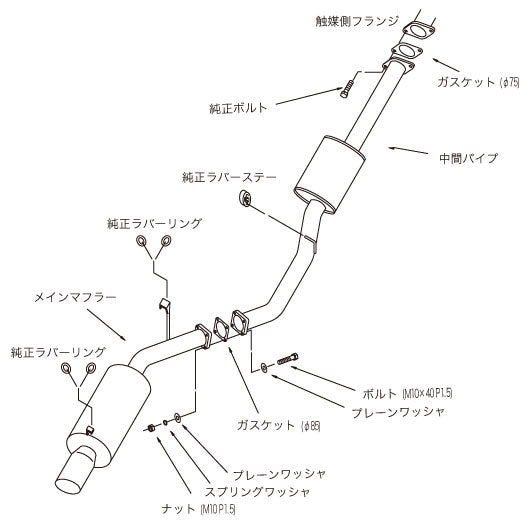 触媒側フランジ

ガスケット (φ75)

純正ボルト

中間パイプ

純正ラバーステー

純正ラバーリング

メインマフラー

純正ラバーリング

ボルト (M10×40 P1.5)

プレーンワッシャ

ガスケット (φ85)

プレーンワッシャ

スプリングワッシャ

ナット (M10 P1.5)